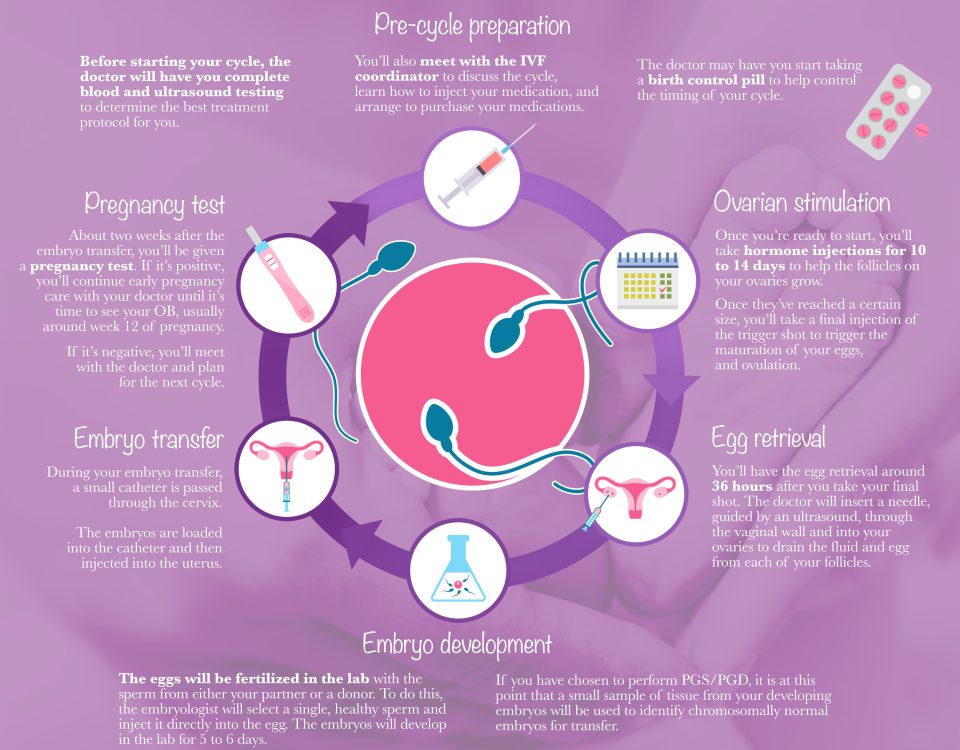 Pre-cycle preparation

Before starting your cycle, the doctor will have you complete blood and ultrasound testing to determine the best treatment protocol for you.

You'll also meet with the IVF coordinator to discuss the cycle, learn how to inject your medication, and arrange to purchase your medications.

The doctor may have you start taking a birth control pill to help control the timing of your cycle.

Ovarian stimulation

Once you're ready to start, you'll take hormone injections for 10 to 14 days to help the follicles on your ovaries grow.

Once they've reached a certain size, you'll take a final injection of the trigger shot to trigger the maturation of your eggs, and ovulation.

Egg retrieval

You'll have the egg retrieval around 36 hours after you take your final shot. The doctor will insert a needle, guided by an ultrasound, through the vaginal wall and into your ovaries to drain the fluid and egg from each of your follicles.

Embryo development

The eggs will be fertilized in the lab with the sperm from either your partner or a donor. To do this, the embryologist will select a single, healthy sperm and inject it directly into the egg. The embryos will develop in the lab for 5 to 6 days.

If you have chosen to perform PGS/PGD, it is at this point that a small sample of tissue from your developing embryos will be used to identify chromosomally normal embryos for transfer.

Embryo transfer

During your embryo transfer, a small catheter is passed through the cervix.

The embryos are loaded into the catheter and then injected into the uterus.

Pregnancy test

About two weeks after the embryo transfer, you'll be given a pregnancy test. If it's positive, you'll continue early pregnancy care with your doctor until it's time to see your OB, usually around week 12 of pregnancy.

If it's negative, you'll meet with the doctor and plan for the next cycle.